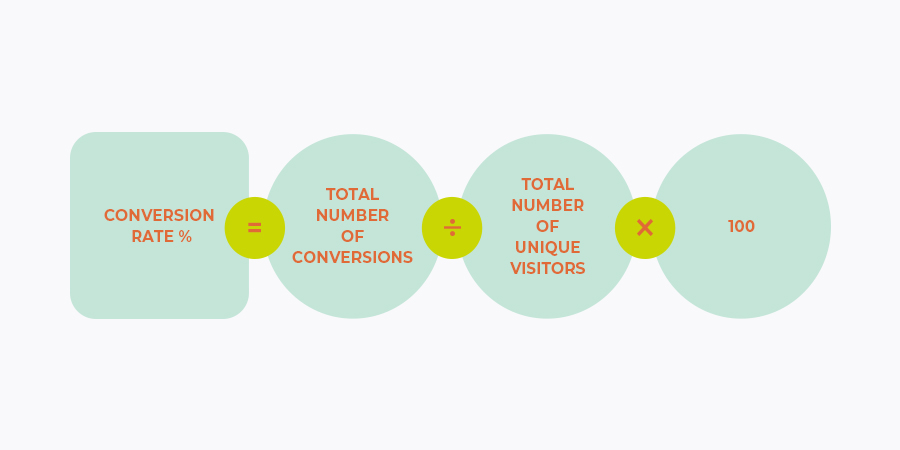 CONVERSION RATE %

=

TOTAL NUMBER OF CONVERSIONS

÷

TOTAL NUMBER OF UNIQUE VISITORS

×

100